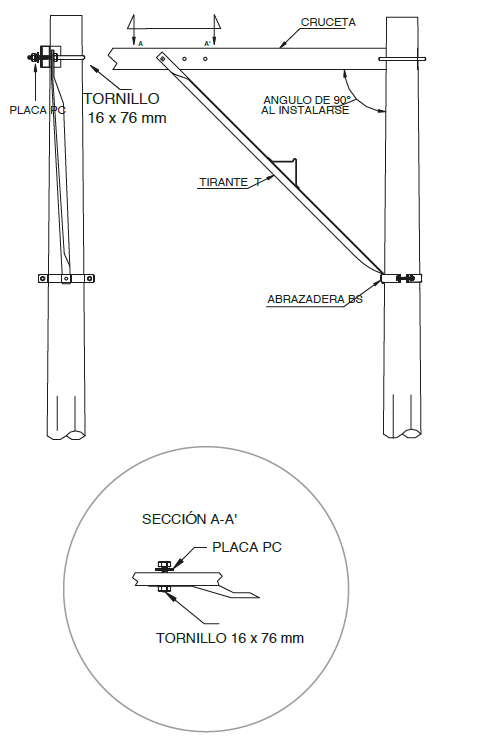 A
A'
CRUCETA
PLACA PC
TORNILLO
16 x 76 mm
ANGULO DE 90°
AL INSTALARSE
TIRANTE T
ABRAZADERA BS

SECCIÓN A-A'
PLACA PC
TORNILLO 16 x 76 mm